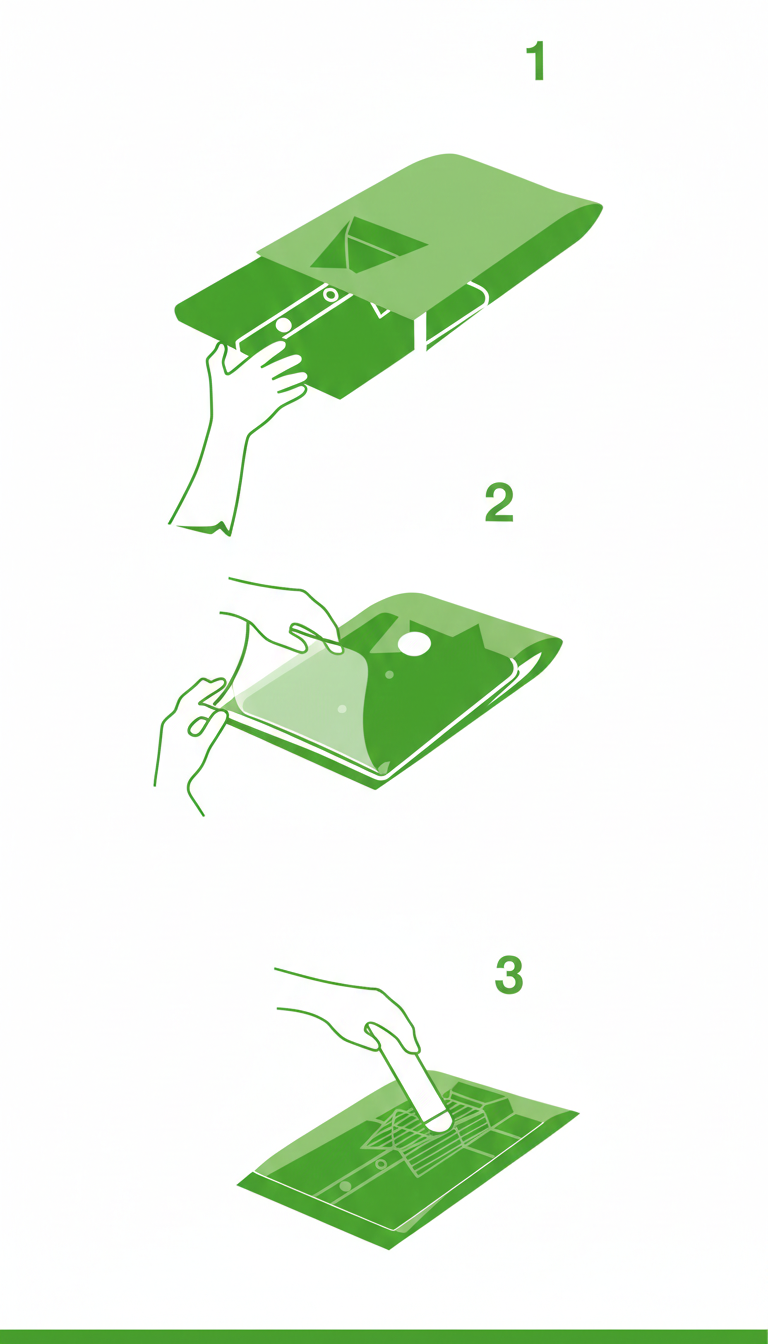 1

2

3