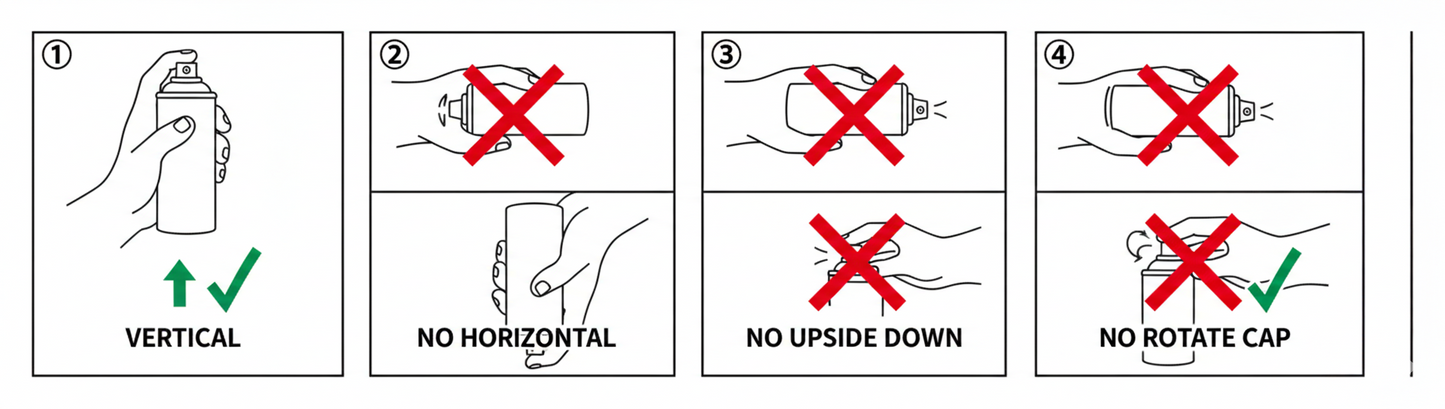 ①

VERTICAL

②

NO HORIZONTAL

③

NO UPSIDE DOWN

④

NO ROTATE CAP